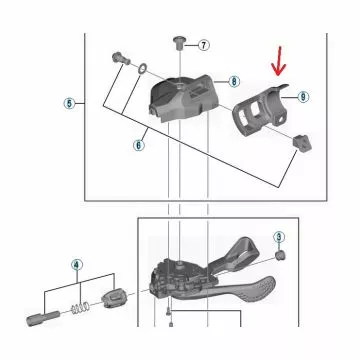 7
8
9
5
6
3
4